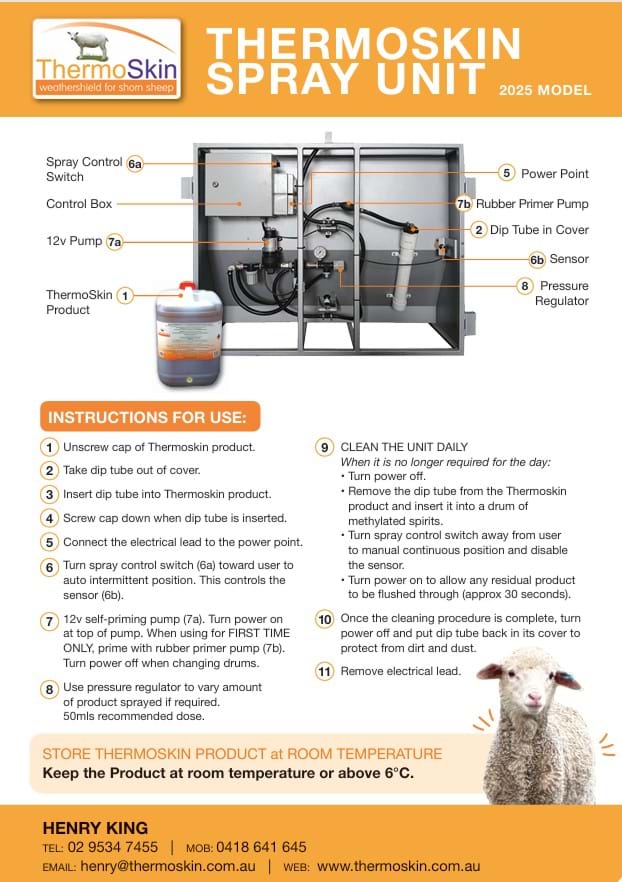 ThermoSkin
weathershield for shorn sheep

THERMOSKIN SPRAY UNIT
2025 MODEL

Spray Control Switch 6a
Control Box
12v Pump 7a
ThermoSkin Product 1
5 Power Point
7b Rubber Primer Pump
2 Dip Tube in Cover
6b Sensor
8 Pressure Regulator

INSTRUCTIONS FOR USE:

1 Unscrew cap of Thermoskin product.

2 Take dip tube out of cover.

3 Insert dip tube into Thermoskin product.

4 Screw cap down when dip tube is inserted.

5 Connect the electrical lead to the power point.

6 Turn spray control switch (6a) toward user to auto intermittent position. This controls the sensor (6b).

7 12v self-priming pump (7a). Turn power on at top of pump. When using for FIRST TIME ONLY, prime with rubber primer pump (7b). Turn power off when changing drums.

8 Use pressure regulator to vary amount of product sprayed if required. 50mls recommended dose.

9 CLEAN THE UNIT DAILY
When it is no longer required for the day:
• Turn power off.
• Remove the dip tube from the Thermoskin product and insert it into a drum of methylated spirits.
• Turn spray control switch away from user to manual continuous position and disable the sensor.
• Turn power on to allow any residual product to be flushed through (approx 30 seconds).

10 Once the cleaning procedure is complete, turn power off and put dip tube back in its cover to protect from dirt and dust.

11 Remove electrical lead.

STORE THERMOSKIN PRODUCT at ROOM TEMPERATURE
Keep the Product at room temperature or above 6°C.

HENRY KING
TEL: 02 9534 7455 | MOB: 0418 641 645
EMAIL: henry@thermoskin.com.au | WEB: www.thermoskin.com.au